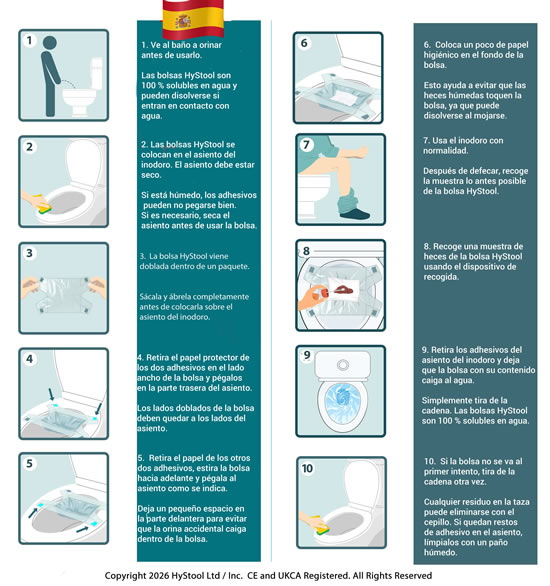 1

1. Ve al baño a orinar antes de usarlo.

Las bolsas HyStool son 100 % solubles en agua y pueden disolverse si entran en contacto con agua.

2

2. Las bolsas HyStool se colocan en el asiento del inodoro. El asiento debe estar seco.

Si está húmedo, los adhesivos pueden no pegarse bien. Si es necesario, seca el asiento antes de usar la bolsa.

3

3. La bolsa HyStool viene doblada dentro de un paquete.

Sácala y ábrela completamente antes de colocarla sobre el asiento del inodoro.

4

4. Retira el papel protector de los dos adhesivos en el lado ancho de la bolsa y pégalos en la parte trasera del asiento.

Los lados doblados de la bolsa deben quedar a los lados del asiento.

5

5. Retira el papel de los otros dos adhesivos, estira la bolsa hacia adelante y pégala al asiento como se indica.

Deja un pequeño espacio en la parte delantera para evitar que la orina accidental caiga dentro de la bolsa.

6

6. Coloca un poco de papel higiénico en el fondo de la bolsa.

Esto ayuda a evitar que las heces húmedas toquen la bolsa, ya que puede disolverse al mojarse.

7

7. Usa el inodoro con normalidad.

Después de defecar, recoge la muestra lo antes posible de la bolsa HyStool.

8

8. Recoge una muestra de heces de la bolsa HyStool usando el dispositivo de recogida.

9

9. Retira los adhesivos del asiento del inodoro y deja que la bolsa con su contenido caiga al agua.

Simplemente tira de la cadena. Las bolsas HyStool son 100 % solubles en agua.

10

10. Si la bolsa no se va al primer intento, tira de la cadena otra vez.

Cualquier residuo en la taza puede eliminarse con el cepillo. Si quedan restos de adhesivo en el asiento, límpialos con un paño húmedo.

Copyright 2026 HyStool Ltd / Inc. CE and UKCA Registered. All Rights Reserved