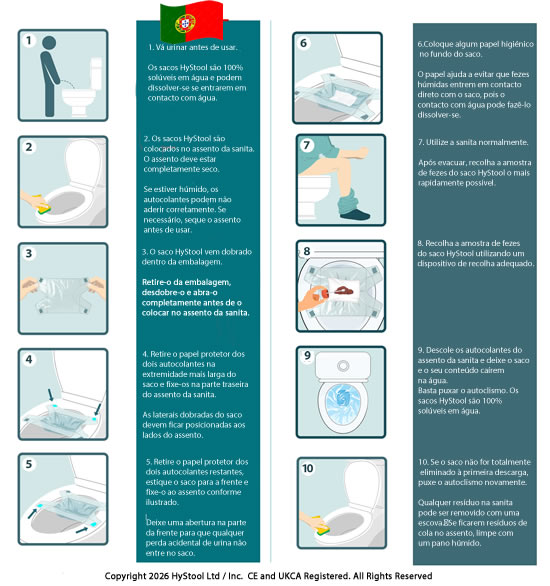 1

1. Vá urinar antes de usar.

Os sacos HyStool são 100% solúveis em água e podem dissolver-se se entrarem em contacto com água.

2

2. Os sacos HyStool são colocados no assento da sanita. O assento deve estar completamente seco.

Se estiver húmido, os autocolantes podem não aderir corretamente. Se necessário, seque o assento antes de usar.

3

3. O saco HyStool vem dobrado dentro da embalagem.

Retire-o da embalagem, desdobre-o e abra-o completamente antes de o colocar no assento da sanita.

4

4. Retire o papel protetor dos dois autocolantes na extremidade mais larga do saco e fixe-os na parte traseira do assento da sanita.

As laterais dobradas do saco devem ficar posicionadas aos lados do assento.

5

5. Retire o papel protetor dos dois autocolantes restantes, estique o saco para a frente e fixe-o ao assento conforme ilustrado.

Deixe uma abertura na parte da frente para que qualquer perda acidental de urina não entre no saco.

6

6.Coloque algum papel higiénico no fundo do saco.

O papel ajuda a evitar que fezes húmidas entrem em contacto direto com o saco, pois o contacto com água pode fazê-lo dissolver-se.

7

7. Utilize a sanita normalmente.

Após evacuar, recolha a amostra de fezes do saco HyStool o mais rapidamente possível.

8

8. Recolha a amostra de fezes do saco HyStool utilizando um dispositivo de recolha adequado.

9

9. Descole os autocolantes do assento da sanita e deixe o saco e o seu conteúdo caírem na água.
Basta puxar o autoclismo. Os sacos HyStool são 100% solúveis em água.

10

10. Se o saco não for totalmente eliminado à primeira descarga, puxe o autoclismo novamente.

Qualquer resíduo na sanita pode ser removido com uma escova. Se ficarem resíduos de cola no assento, limpe com um pano húmido.

Copyright 2026 HyStool Ltd / Inc. CE and UKCA Registered. All Rights Reserved