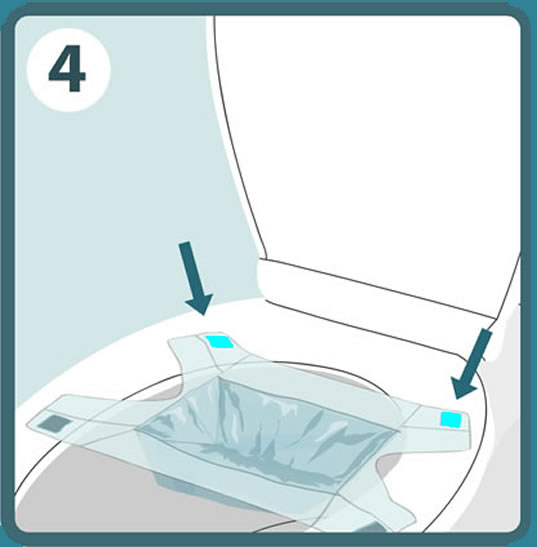 4